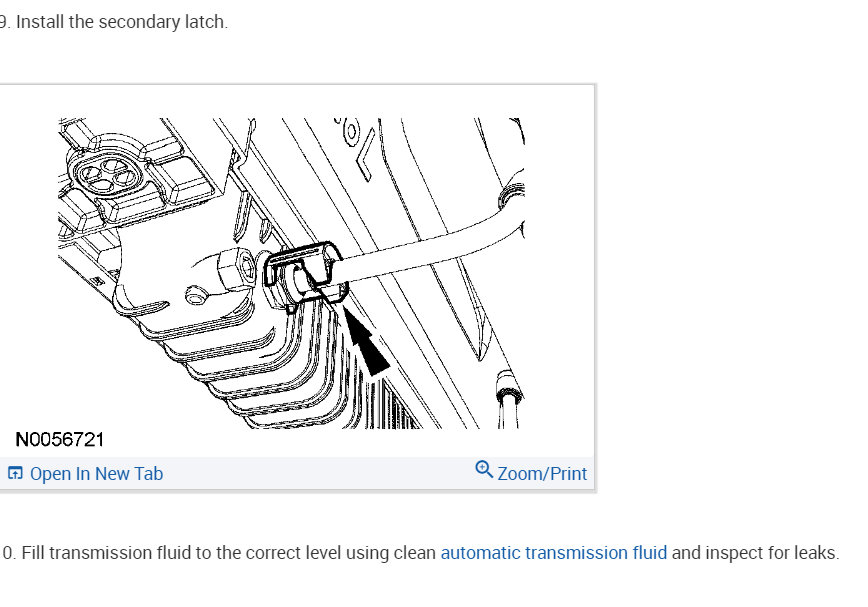 9. Install the secondary latch.

N0056721

Open In New Tab

Zoom/Print

0. Fill transmission fluid to the correct level using clean automatic transmission fluid and inspect for leaks.