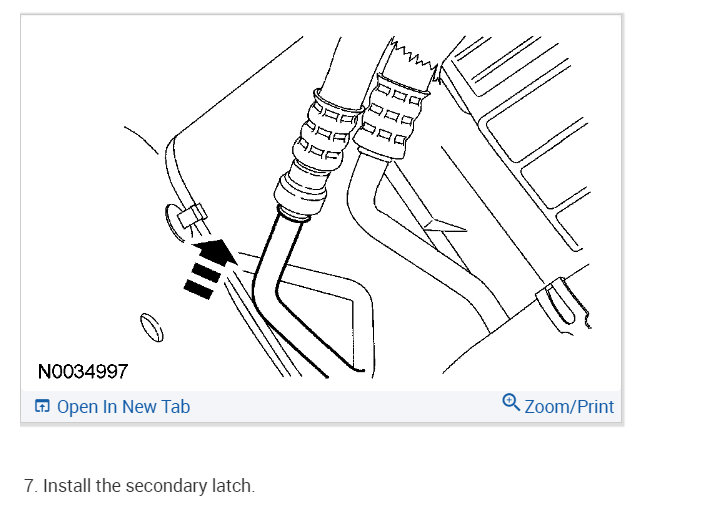 N0034997

Open In New Tab

Zoom/Print

7. Install the secondary latch.