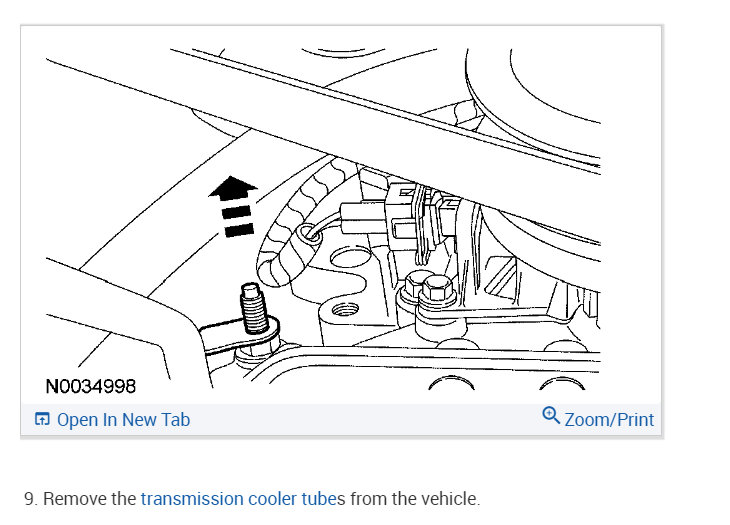 N0034998

Open In New Tab

Zoom/Print

9. Remove the transmission cooler tubes from the vehicle.