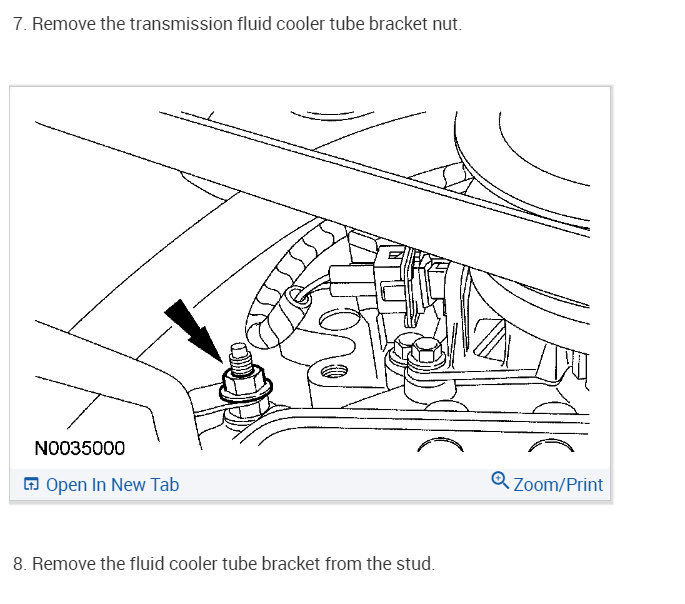 7. Remove the transmission fluid cooler tube bracket nut.

N0035000

Open In New Tab

Zoom/Print

8. Remove the fluid cooler tube bracket from the stud.