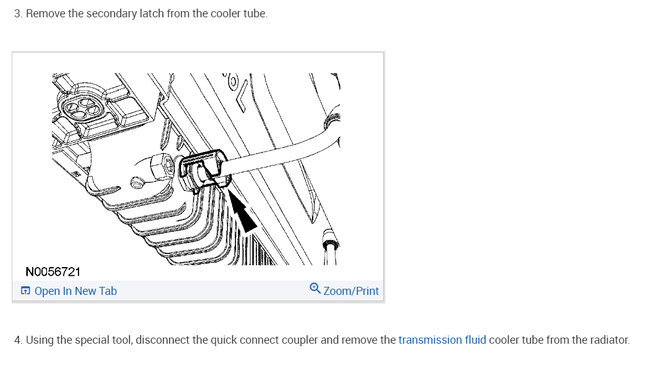 3. Remove the secondary latch from the cooler tube.

N0056721

Open In New Tab

Zoom/Print

4. Using the special tool, disconnect the quick connect coupler and remove the transmission fluid cooler tube from the radiator.