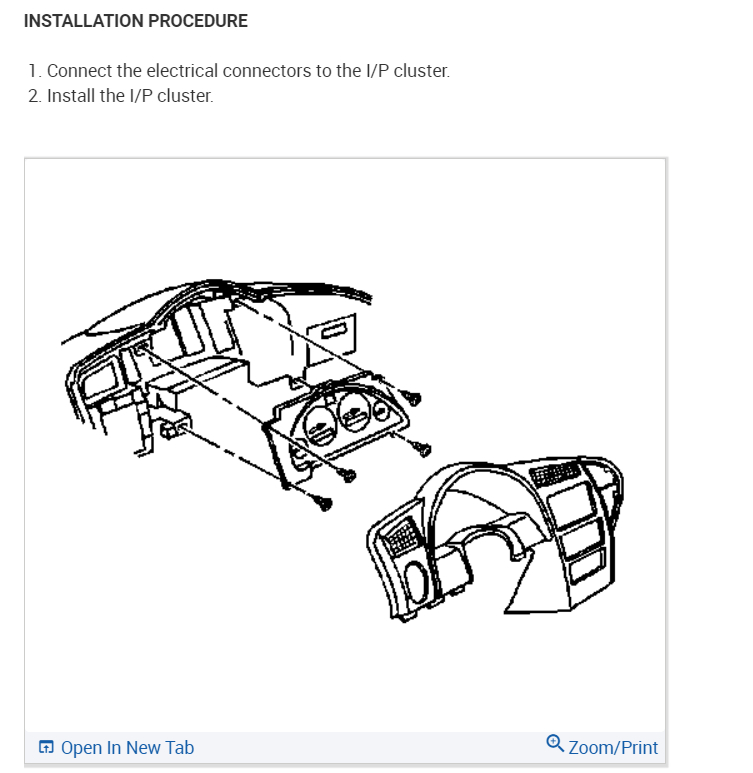 INSTALLATION PROCEDURE

1. Connect the electrical connectors to the I/P cluster.
2. Install the I/P cluster.

Open In New Tab

Zoom/Print