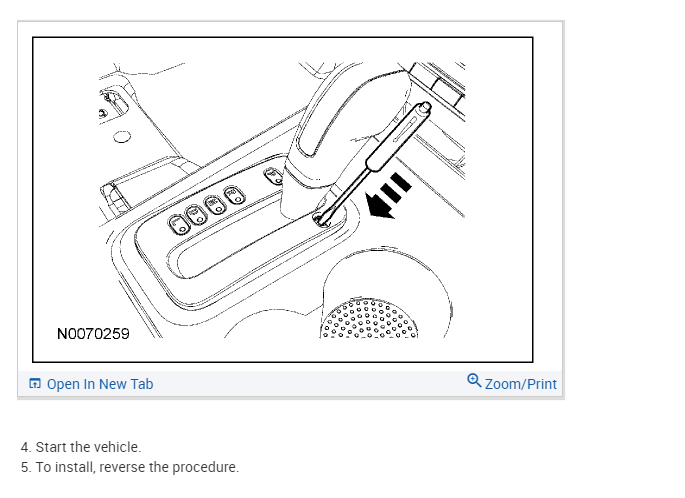 N0070259

Open In New Tab

Zoom/Print

4. Start the vehicle.
5. To install, reverse the procedure.