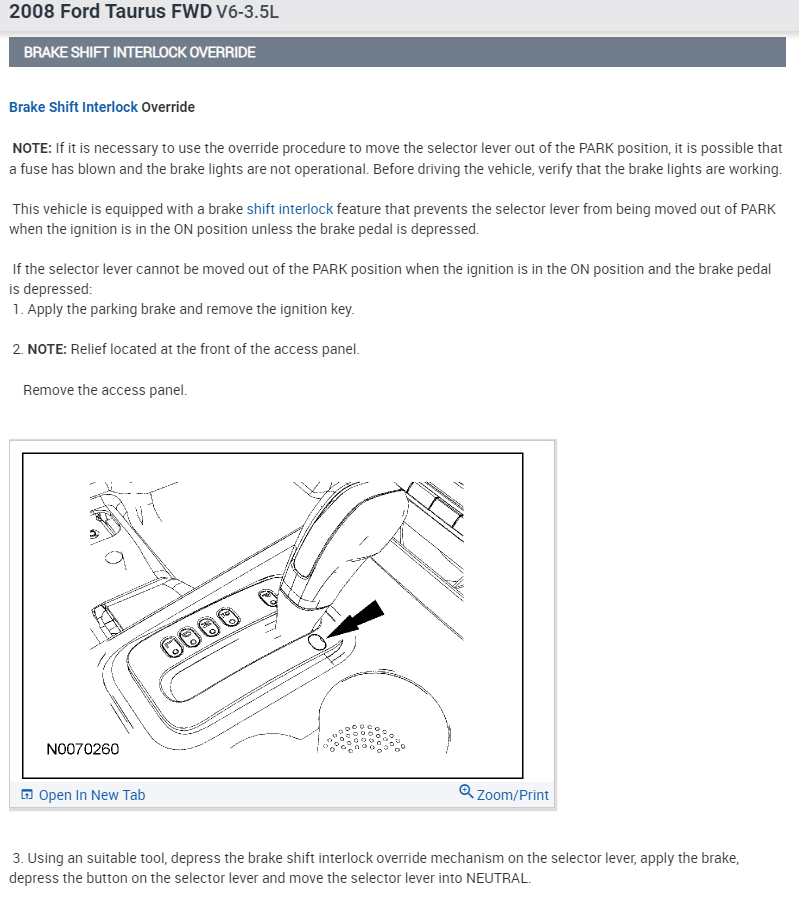 2008 Ford Taurus FWD V6-3.5L

BRAKE SHIFT INTERLOCK OVERRIDE

Brake Shift Interlock Override

NOTE: If it is necessary to use the override procedure to move the selector lever out of the PARK position, it is possible that a fuse has blown and the brake lights are not operational. Before driving the vehicle, verify that the brake lights are working.

This vehicle is equipped with a brake shift interlock feature that prevents the selector lever from being moved out of PARK when the ignition is in the ON position unless the brake pedal is depressed.

If the selector lever cannot be moved out of the PARK position when the ignition is in the ON position and the brake pedal is depressed:
1. Apply the parking brake and remove the ignition key.

2. NOTE: Relief located at the front of the access panel.

Remove the access panel.

N0070260

Open In New Tab

Zoom/Print

3. Using an suitable tool, depress the brake shift interlock override mechanism on the selector lever, apply the brake, depress the button on the selector lever and move the selector lever into NEUTRAL.