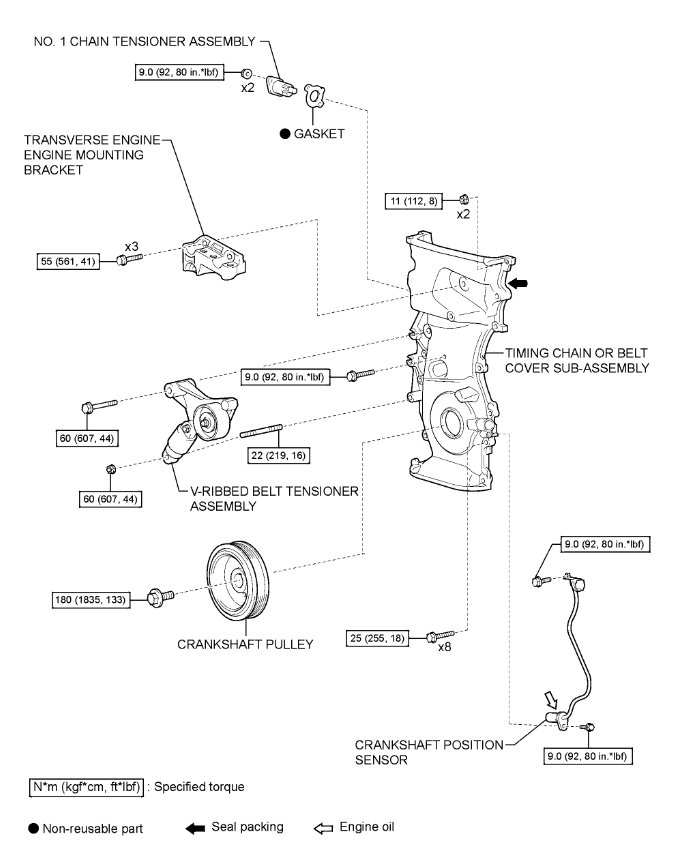 NO. 1 CHAIN TENSIONER ASSEMBLY

9.0 (92, 80 in.*lbf)

x2

● GASKET

TRANSVERSE ENGINE ENGINE MOUNTING BRACKET

11 (112, 8)

x2

x3

55 (561, 41)

TIMING CHAIN OR BELT COVER SUB-ASSEMBLY

9.0 (92, 80 in.*lbf)

60 (607, 44)

22 (219, 16)

60 (607, 44)

V-RIBBED BELT TENSIONER ASSEMBLY

9.0 (92, 80 in.*lbf)

180 (1835, 133)

CRANKSHAFT PULLEY

25 (255, 18)

x8

CRANKSHAFT POSITION SENSOR

9.0 (92, 80 in.*lbf)

N*m (kgf*cm, ft*lbf) : Specified torque

● Non-reusable part

Seal packing

Engine oil