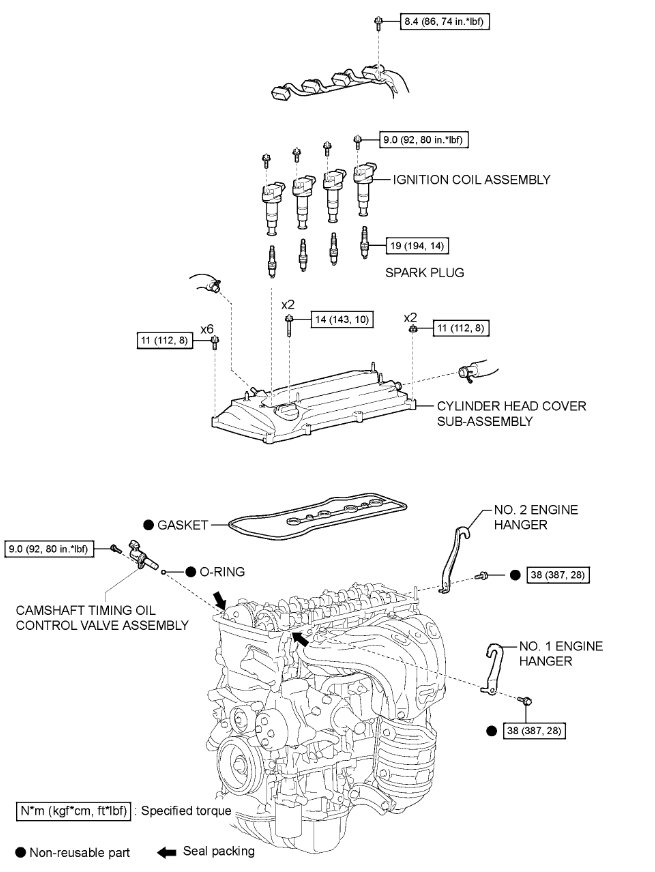 8.4 (86, 74 in.*lbf)

9.0 (92, 80 in.*lbf)

IGNITION COIL ASSEMBLY

19 (194, 14)

SPARK PLUG

x2

14 (143, 10)

x2

11 (112, 8)

x6

11 (112, 8)

CYLINDER HEAD COVER SUB-ASSEMBLY

● GASKET

NO. 2 ENGINE HANGER

9.0 (92, 80 in.*lbf)

● O-RING

● 38 (387, 28)

CAMSHAFT TIMING OIL CONTROL VALVE ASSEMBLY

NO. 1 ENGINE HANGER

● 38 (387, 28)

N*m (kgf*cm, ft*lbf) : Specified torque

● Non-reusable part

Seal packing