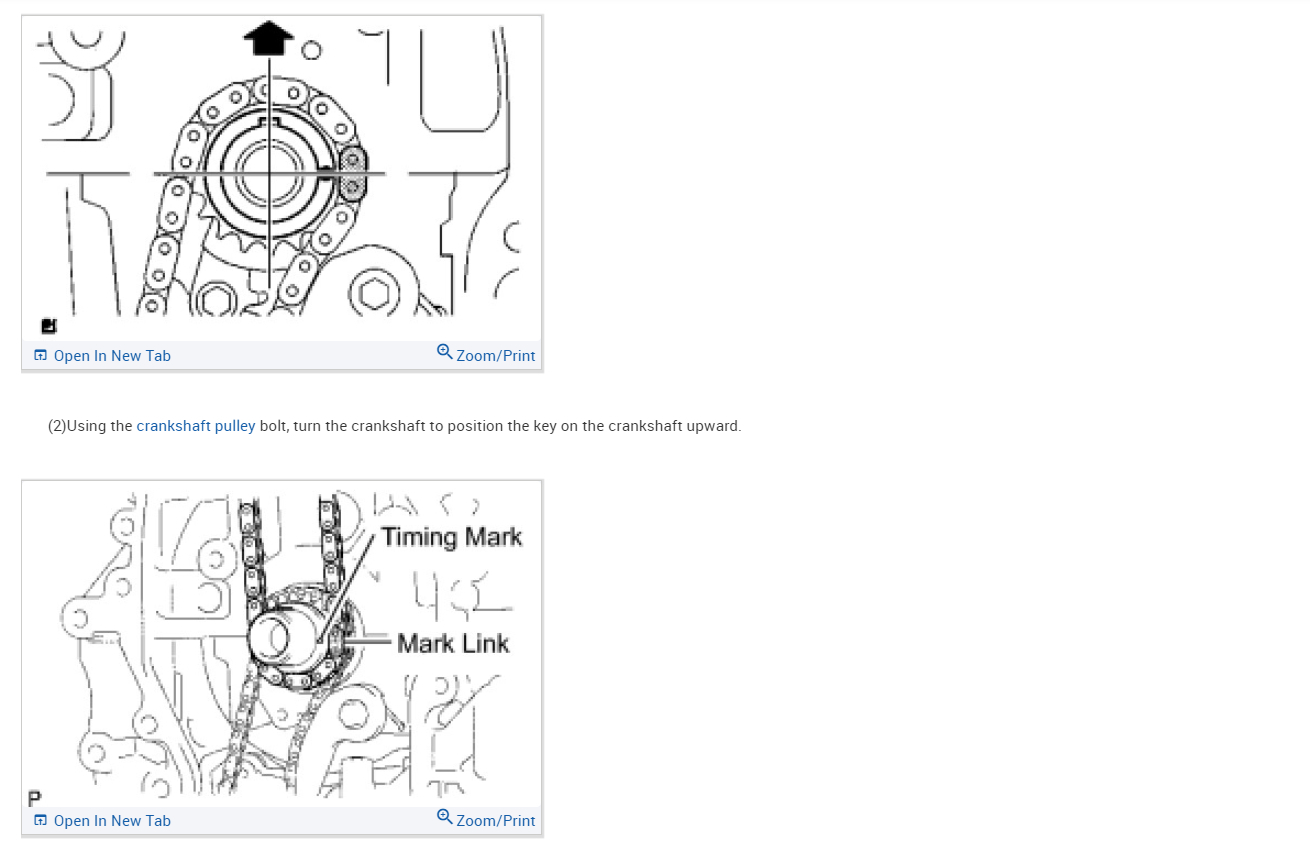 Open In New Tab
Zoom/Print

(2)Using the crankshaft pulley bolt, turn the crankshaft to position the key on the crankshaft upward.

Timing Mark
Mark Link
P
Open In New Tab
Zoom/Print