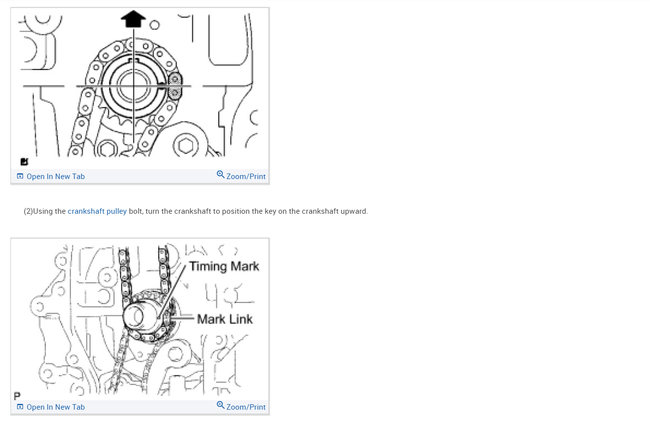 Open In New Tab

Zoom/Print

(2)Using the crankshaft pulley bolt, turn the crankshaft to position the key on the crankshaft upward.

Timing Mark

Mark Link

P

Open In New Tab

Zoom/Print