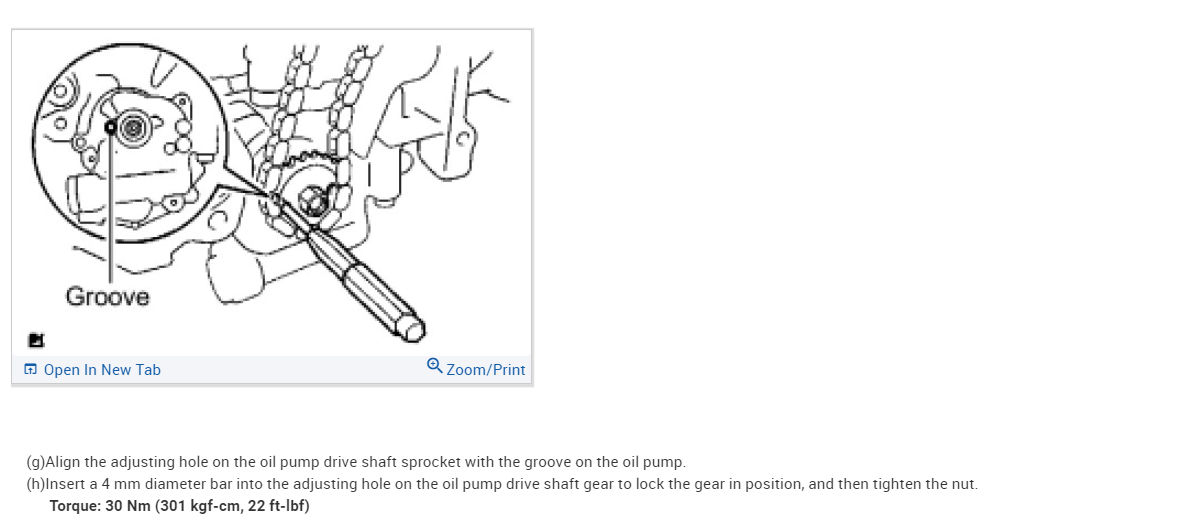 Groove

Open In New Tab

Zoom/Print

(g)Align the adjusting hole on the oil pump drive shaft sprocket with the groove on the oil pump.
(h)Insert a 4 mm diameter bar into the adjusting hole on the oil pump drive shaft gear to lock the gear in position, and then tighten the nut.
Torque: 30 Nm (301 kgf-cm, 22 ft-lbf)