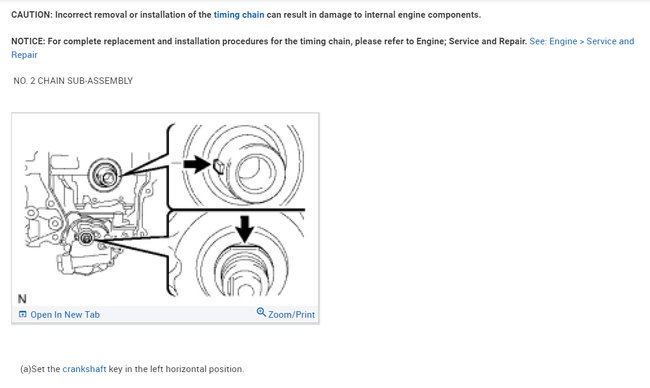 CAUTION: Incorrect removal or installation of the timing chain can result in damage to internal engine components.

NOTICE: For complete replacement and installation procedures for the timing chain, please refer to Engine; Service and Repair. See: Engine > Service and Repair

NO. 2 CHAIN SUB-ASSEMBLY

N

Open In New Tab

Zoom/Print

(a)Set the crankshaft key in the left horizontal position.