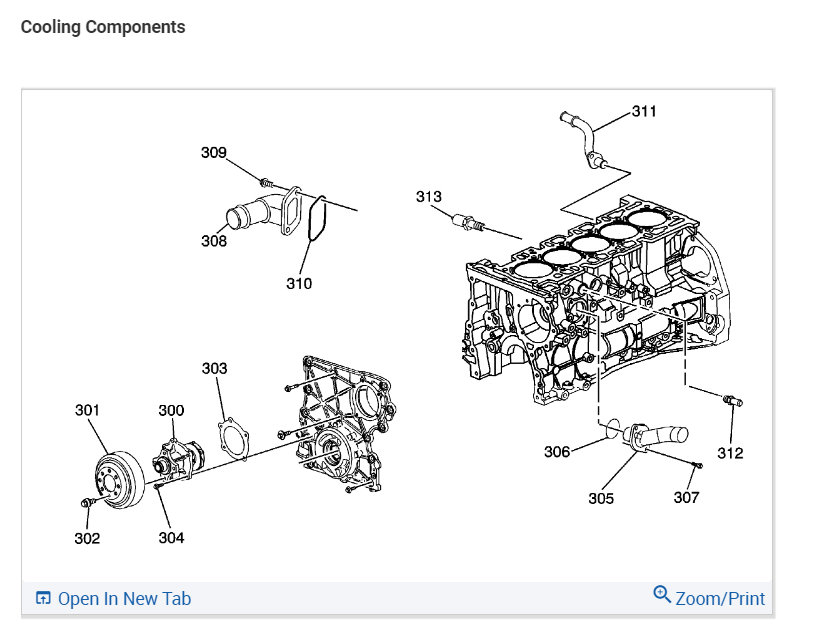 Cooling Components

311

309

313

308

310

303

301

300

306

312

305

307

302

304

Open In New Tab

Zoom/Print