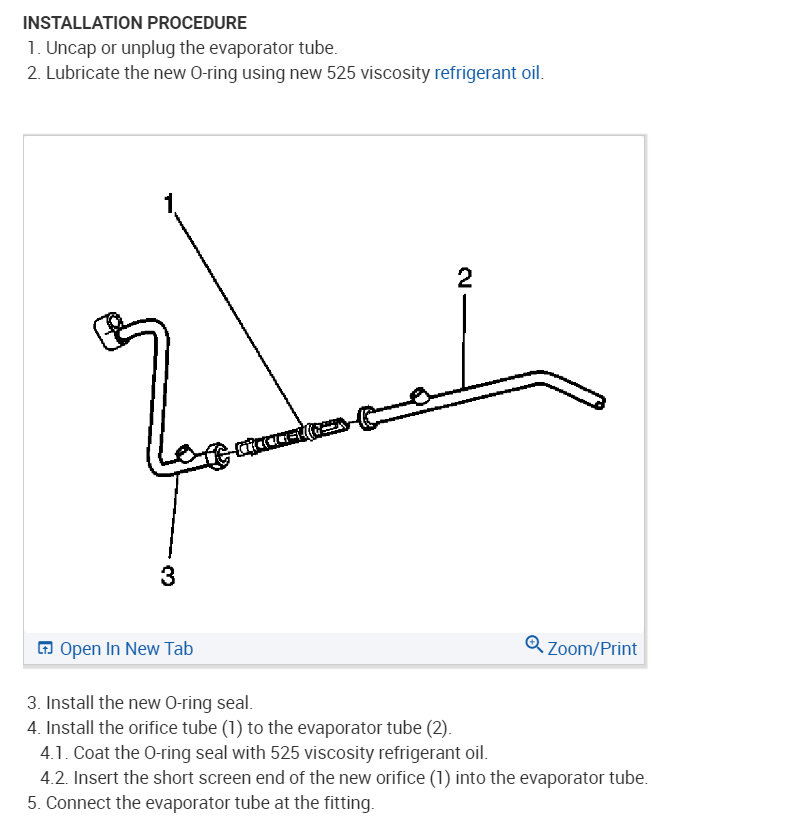 INSTALLATION PROCEDURE

1. Uncap or unplug the evaporator tube.
2. Lubricate the new O-ring using new 525 viscosity refrigerant oil.

1

2

3

Open In New Tab

Zoom/Print

3. Install the new O-ring seal.
4. Install the orifice tube (1) to the evaporator tube (2).
4.1. Coat the O-ring seal with 525 viscosity refrigerant oil.
4.2. Insert the short screen end of the new orifice (1) into the evaporator tube.
5. Connect the evaporator tube at the fitting.