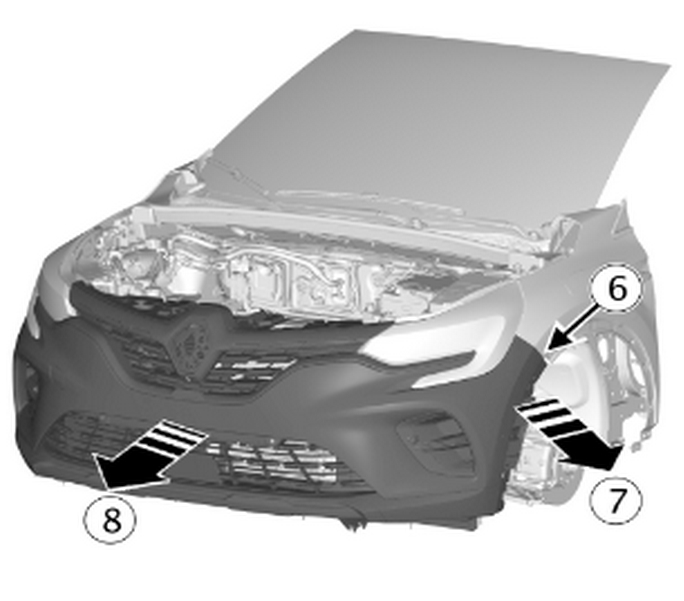 6
7
8