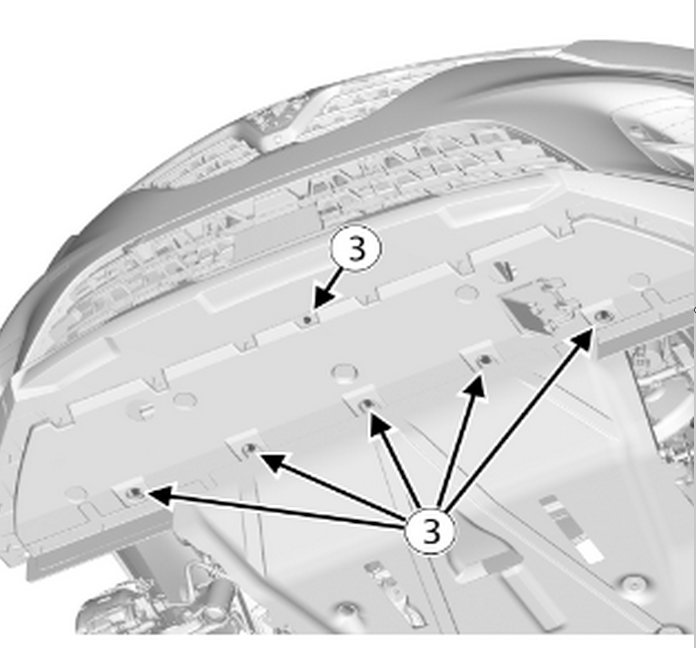 3
3