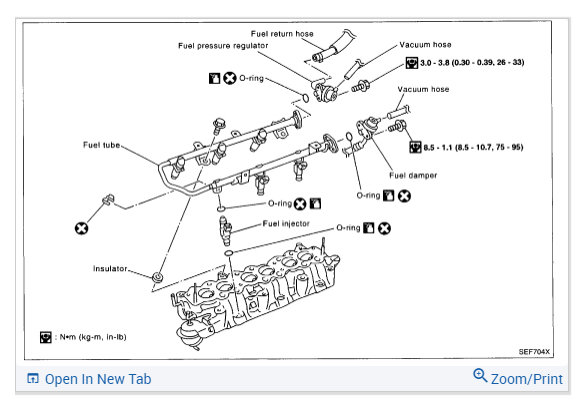 Fuel return hose
Fuel pressure regulator
Vacuum hose
3.0 - 3.8 (0.30 - 0.39, 26 - 33)
O-ring
Vacuum hose
Fuel tube
8.5 - 1.1 (8.5 - 10.7, 75 - 95)
Fuel damper
O-ring
O-ring
Fuel injector
O-ring
Insulator
: N•m (kg-m, in-lb)
SEF704X

Open In New Tab
Zoom/Print