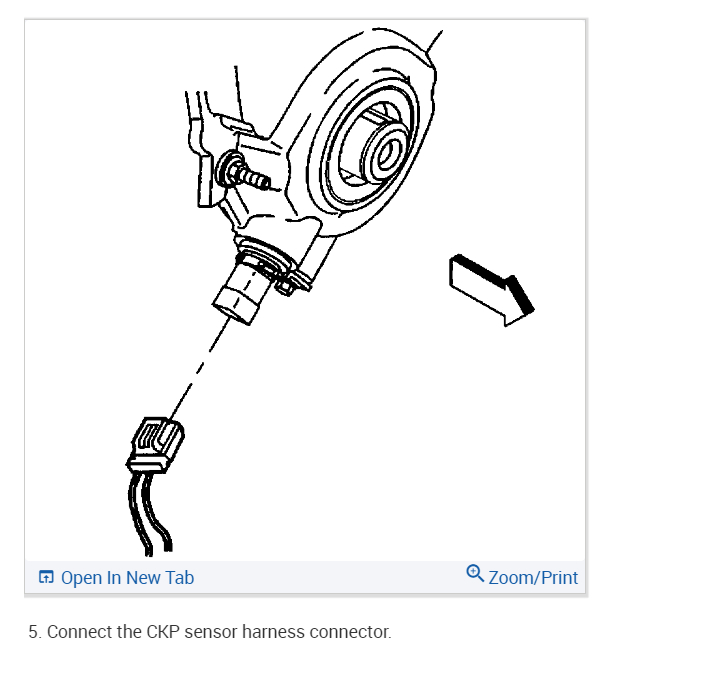 Open In New Tab

Zoom/Print

5. Connect the CKP sensor harness connector.