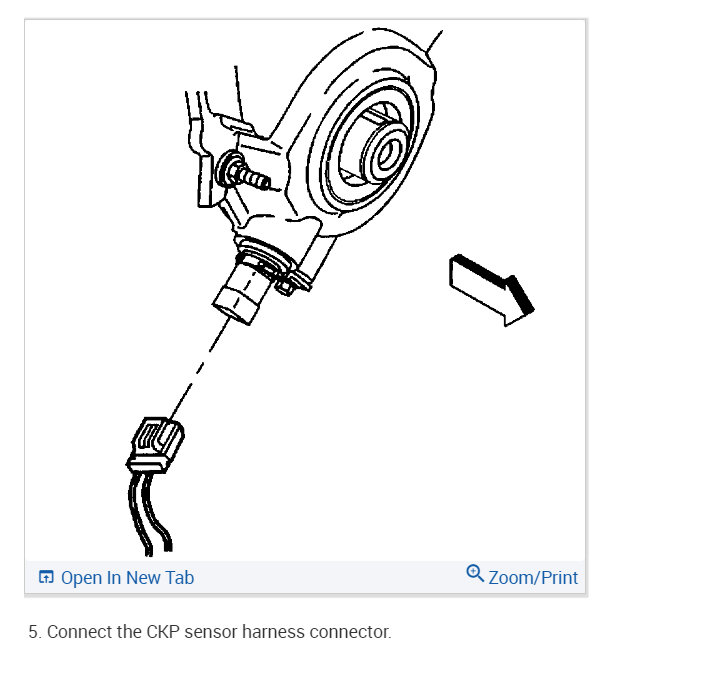 Open In New Tab

Zoom/Print

5. Connect the CKP sensor harness connector.