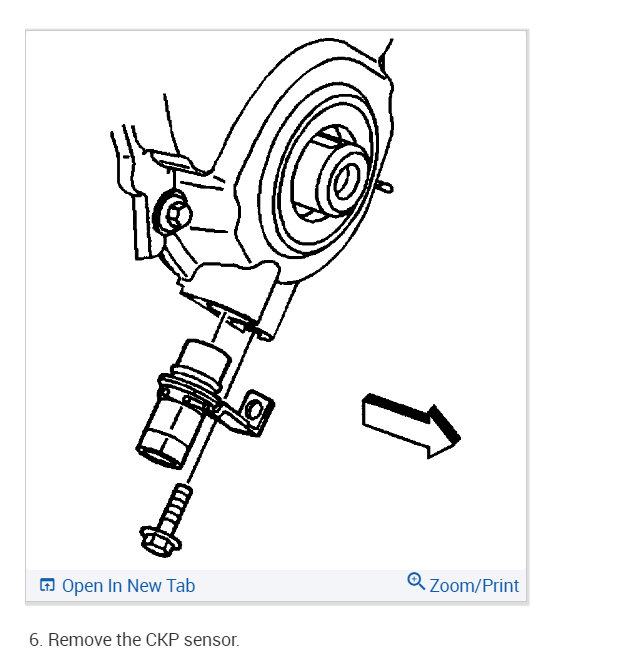 Open In New Tab
Zoom/Print

6. Remove the CKP sensor.