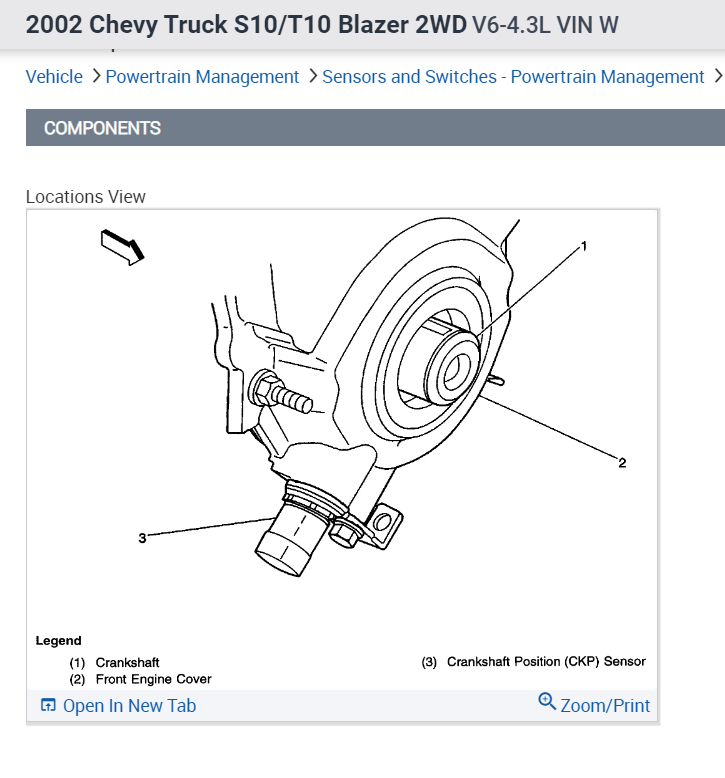 2002 Chevy Truck S10/T10 Blazer 2WD V6-4.3L VIN W

Vehicle > Powertrain Management > Sensors and Switches - Powertrain Management >

COMPONENTS

Locations View

1

2

3

Legend

(1) Crankshaft
(2) Front Engine Cover
(3) Crankshaft Position (CKP) Sensor

Open In New Tab

Zoom/Print