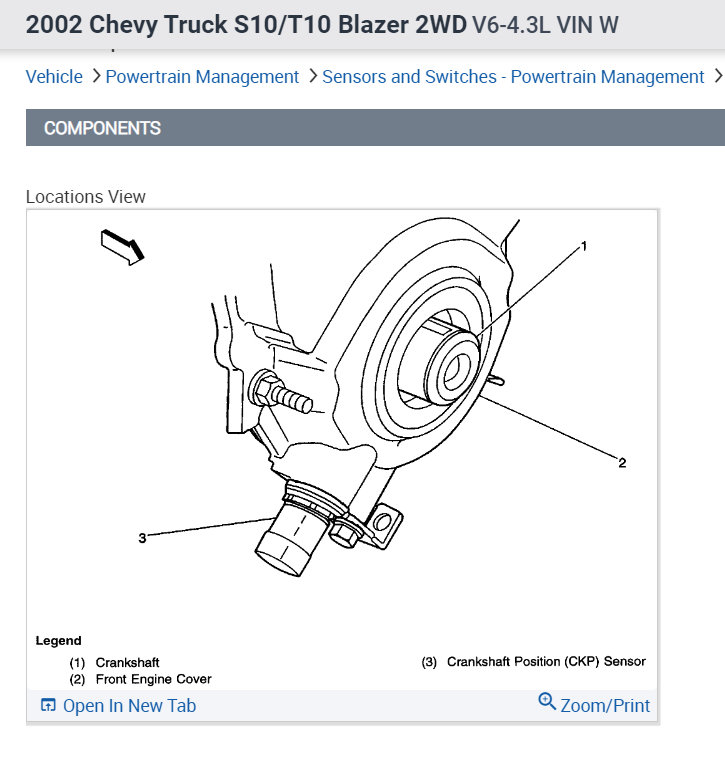 2002 Chevy Truck S10/T10 Blazer 2WD V6-4.3L VIN W

Vehicle > Powertrain Management > Sensors and Switches - Powertrain Management >

COMPONENTS

Locations View

1

2

3

Legend
(1) Crankshaft
(2) Front Engine Cover
(3) Crankshaft Position (CKP) Sensor

Open In New Tab
Zoom/Print