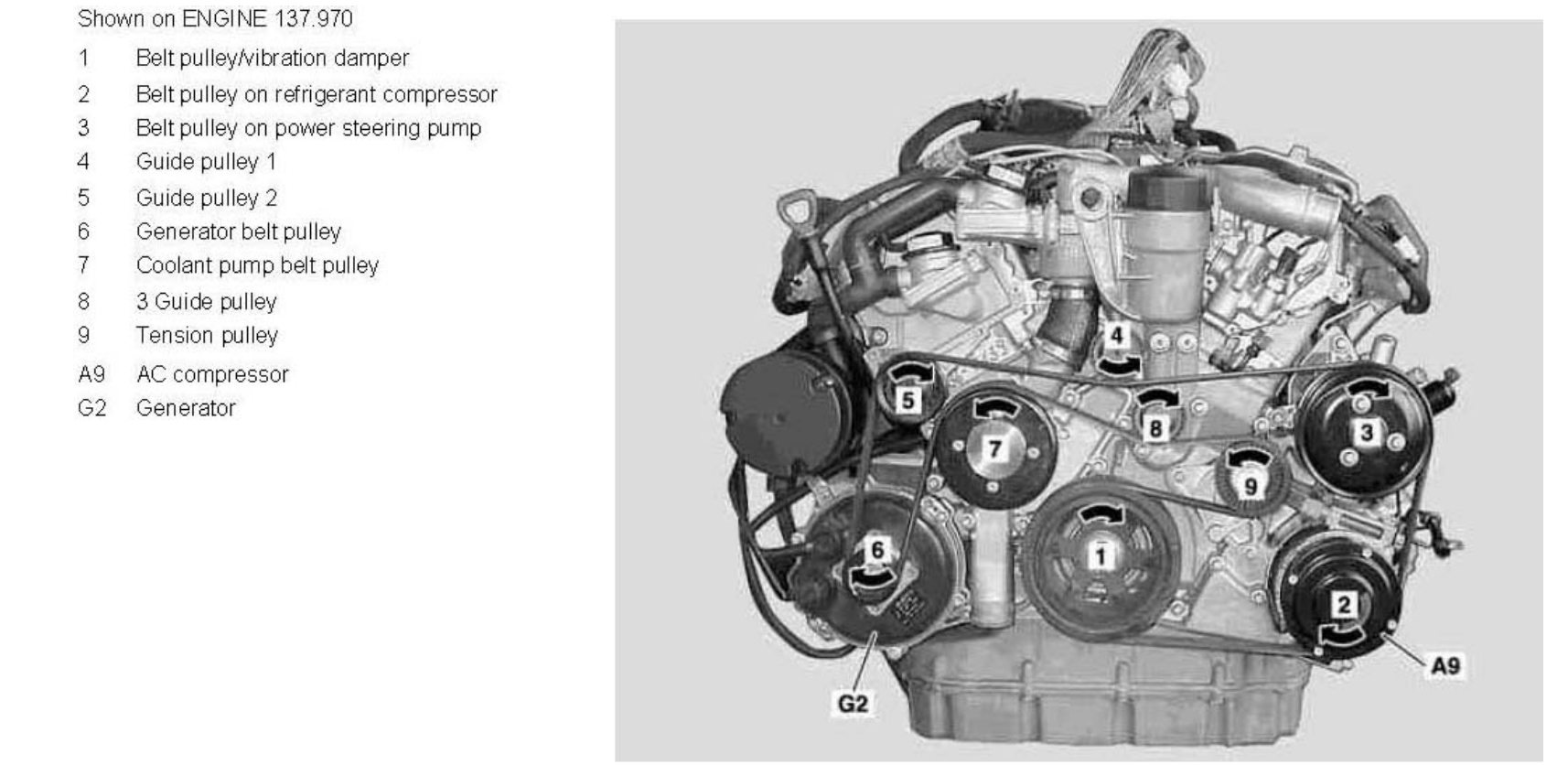 Shown on ENGINE 137.970

1 Belt pulley/vibration damper
2 Belt pulley on refrigerant compressor
3 Belt pulley on power steering pump
4 Guide pulley 1
5 Guide pulley 2
6 Generator belt pulley
7 Coolant pump belt pulley
8 3 Guide pulley
9 Tension pulley
A9 AC compressor
G2 Generator

4
5
7
8
3
9
6
1
2
A9
G2