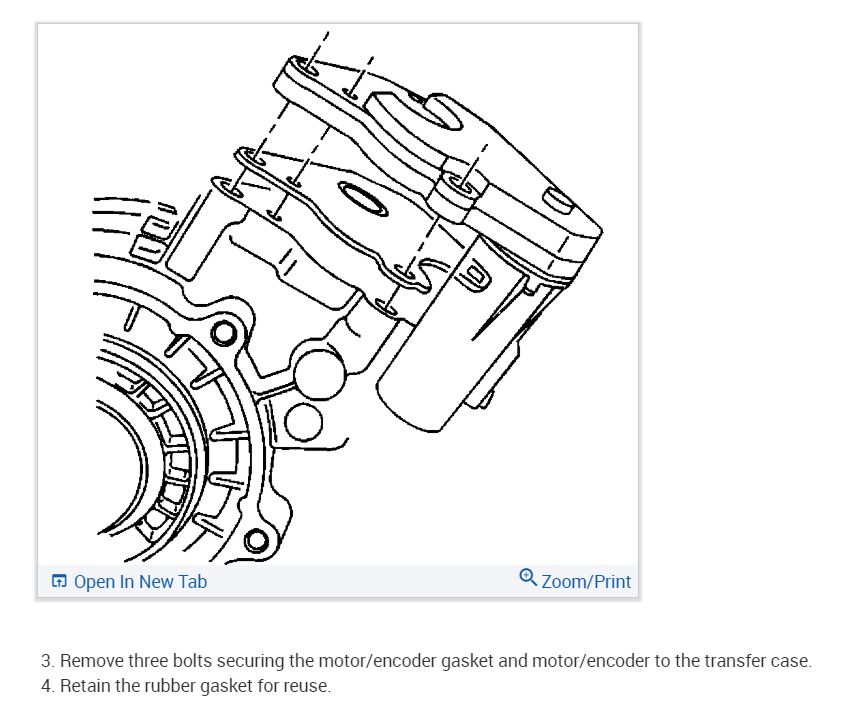 Open In New Tab
Zoom/Print

3. Remove three bolts securing the motor/encoder gasket and motor/encoder to the transfer case.
4. Retain the rubber gasket for reuse.