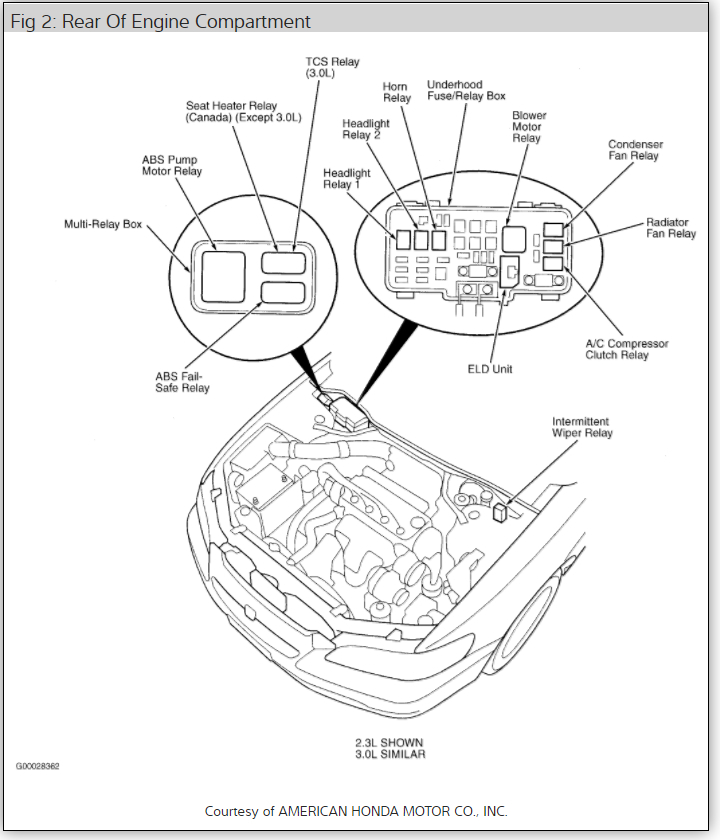 Fig 2: Rear Of Engine Compartment

TCS Relay (3.0L)

Seat Heater Relay (Canada) (Except 3.0L)

ABS Pump Motor Relay

Multi-Relay Box

ABS Fail-Safe Relay

Horn Relay

Underhood Fuse/Relay Box

Headlight Relay 2

Headlight Relay 1

Blower Motor Relay

Condenser Fan Relay

Radiator Fan Relay

A/C Compressor Clutch Relay

ELD Unit

Intermittent Wiper Relay

2.3L SHOWN
3.0L SIMILAR

G00028362

Courtesy of AMERICAN HONDA MOTOR CO., INC.