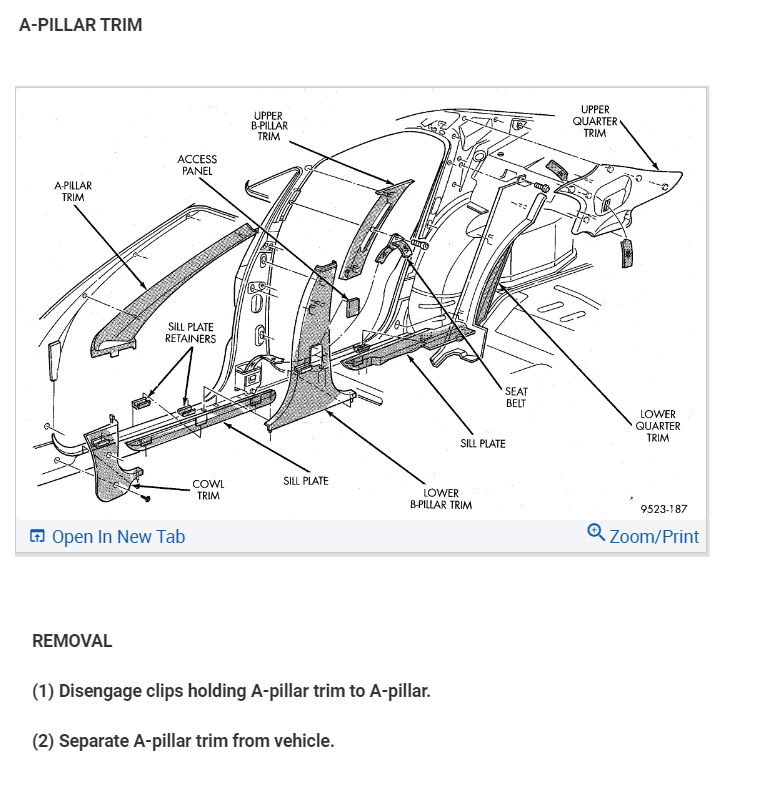 A-PILLAR TRIM

UPPER B-PILLAR TRIM

UPPER QUARTER TRIM

ACCESS PANEL

A-PILLAR TRIM

SILL PLATE RETAINERS

SEAT BELT

LOWER QUARTER TRIM

SILL PLATE

COWL TRIM

SILL PLATE

LOWER B-PILLAR TRIM

9523-187

Open In New Tab

Zoom/Print

REMOVAL

(1) Disengage clips holding A-pillar trim to A-pillar.

(2) Separate A-pillar trim from vehicle.