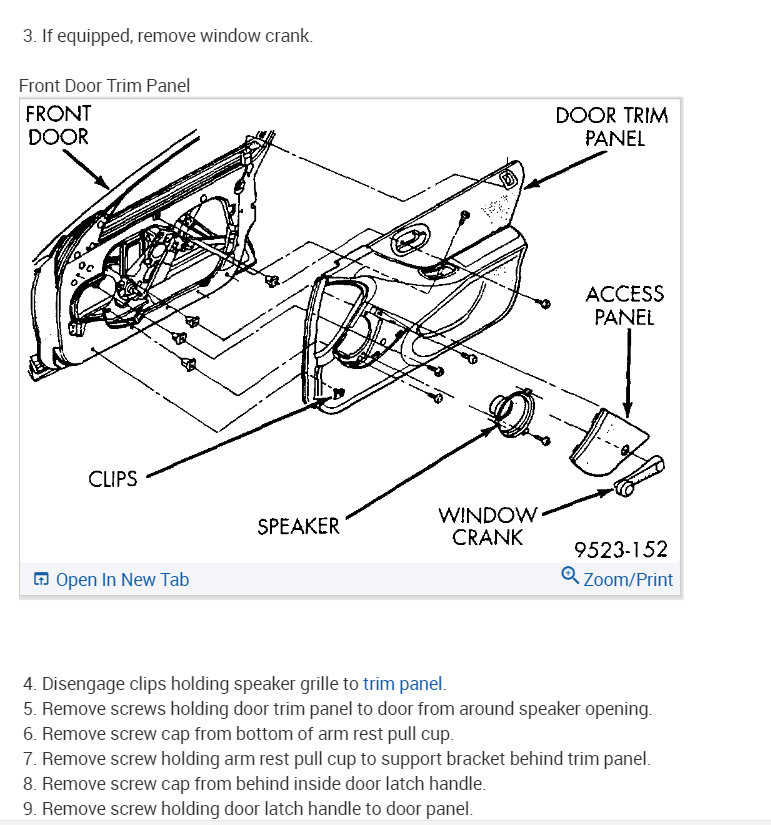 3. If equipped, remove window crank.

Front Door Trim Panel

FRONT DOOR

DOOR TRIM PANEL

ACCESS PANEL

CLIPS

SPEAKER

WINDOW CRANK

9523-152

Open In New Tab

Zoom/Print

4. Disengage clips holding speaker grille to trim panel.
5. Remove screws holding door trim panel to door from around speaker opening.
6. Remove screw cap from bottom of arm rest pull cup.
7. Remove screw holding arm rest pull cup to support bracket behind trim panel.
8. Remove screw cap from behind inside door latch handle.
9. Remove screw holding door latch handle to door panel.