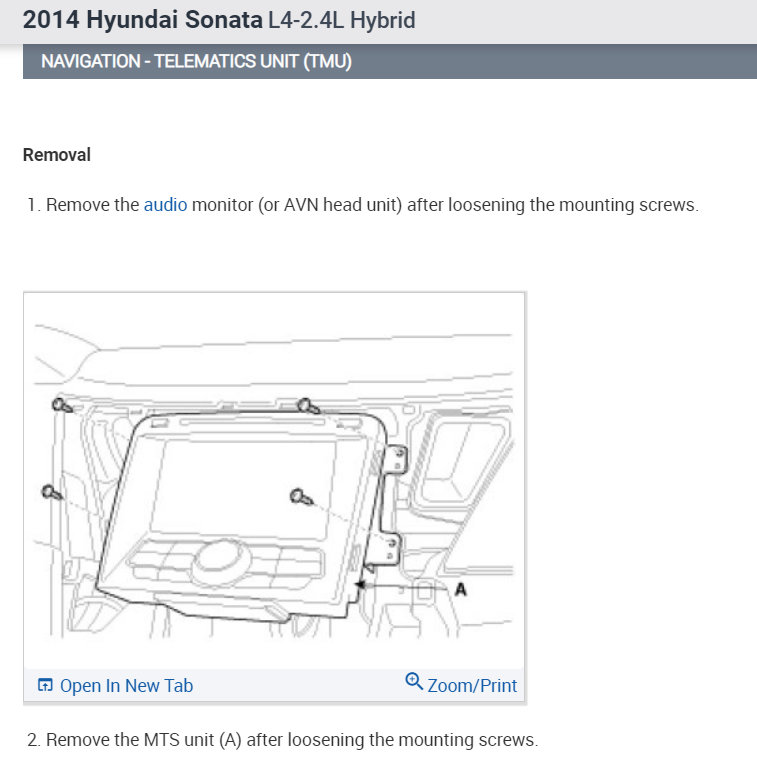 2014 Hyundai Sonata L4-2.4L Hybrid

NAVIGATION - TELEMATICS UNIT (TMU)

Removal

1. Remove the audio monitor (or AVN head unit) after loosening the mounting screws.

A

Open In New Tab

Zoom/Print

2. Remove the MTS unit (A) after loosening the mounting screws.