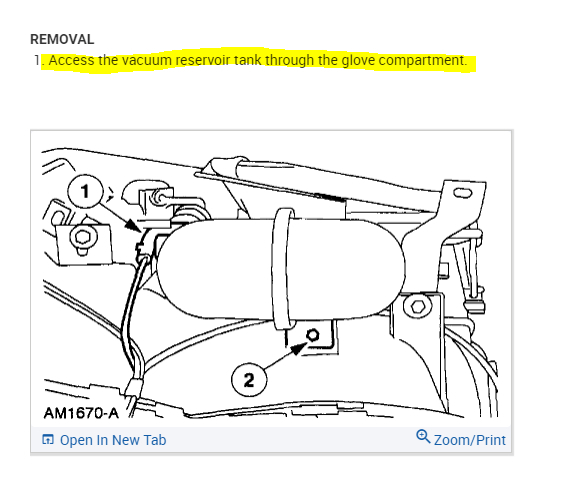 REMOVAL

1. Access the vacuum reservoir tank through the glove compartment.

1

2

AM1670-A

Open In New Tab

Zoom/Print