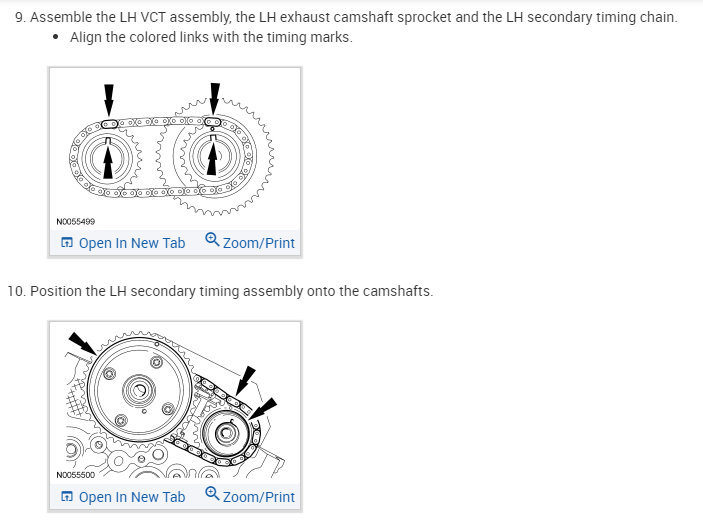 9. Assemble the LH VCT assembly, the LH exhaust camshaft sprocket and the LH secondary timing chain.

• Align the colored links with the timing marks.

N0055499

Open In New Tab Zoom/Print

10. Position the LH secondary timing assembly onto the camshafts.

N0055500

Open In New Tab Zoom/Print