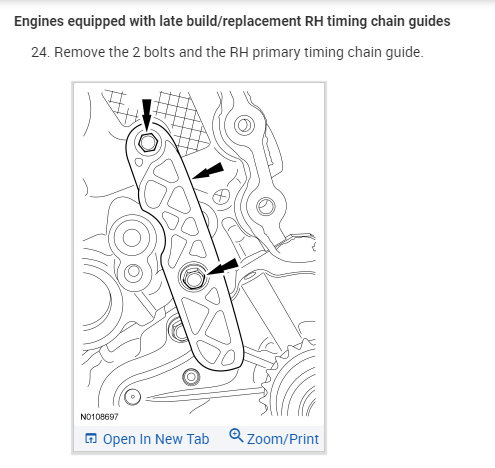 Engines equipped with late build/replacement RH timing chain guides

24. Remove the 2 bolts and the RH primary timing chain guide.

N0108697

Open In New Tab Zoom/Print