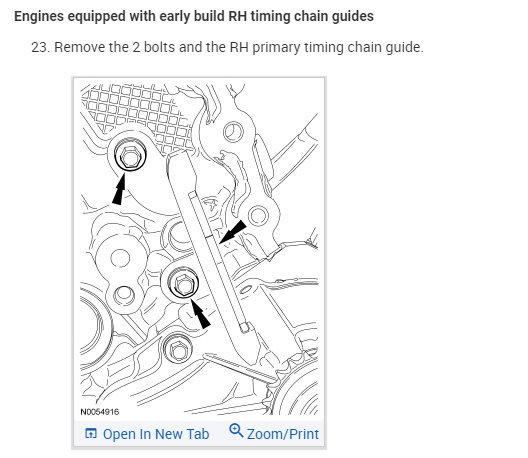 Engines equipped with early build RH timing chain guides

23. Remove the 2 bolts and the RH primary timing chain guide.

N0054916

Open In New Tab Zoom/Print