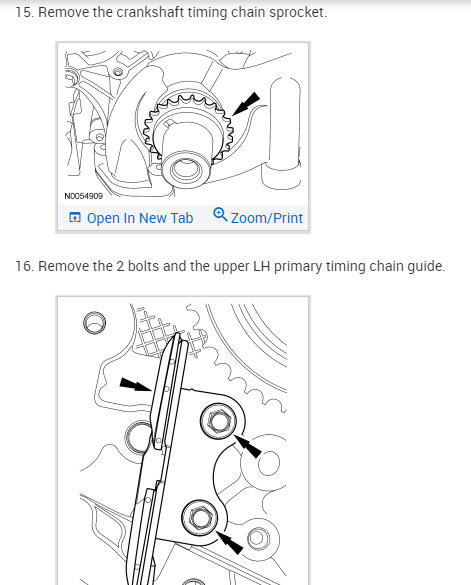 15. Remove the crankshaft timing chain sprocket.

N0054909

Open In New Tab Zoom/Print

16. Remove the 2 bolts and the upper LH primary timing chain guide.