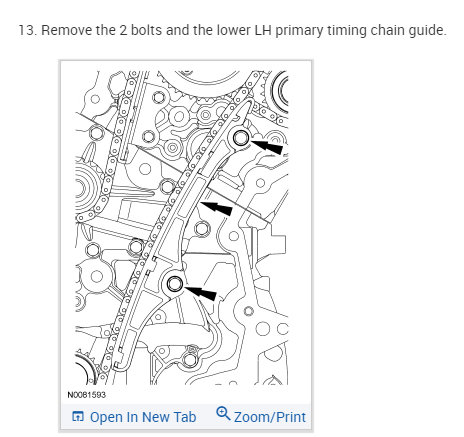 13. Remove the 2 bolts and the lower LH primary timing chain guide.

N0081593

Open In New Tab

Zoom/Print