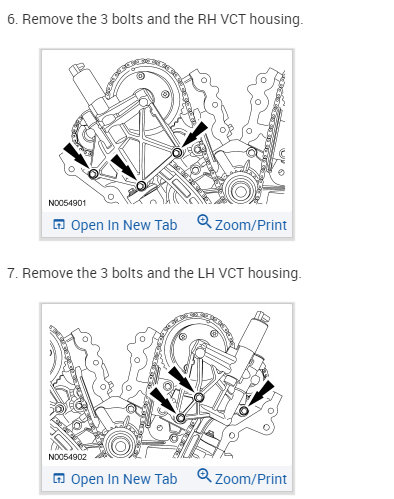 6. Remove the 3 bolts and the RH VCT housing.

N0054901

Open In New Tab Zoom/Print

7. Remove the 3 bolts and the LH VCT housing.

N0054902

Open In New Tab Zoom/Print