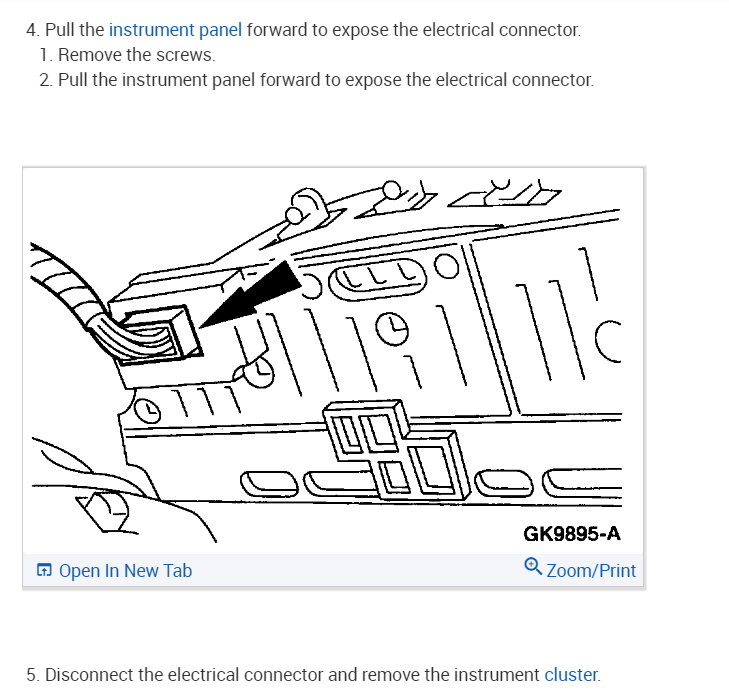 4. Pull the instrument panel forward to expose the electrical connector.
1. Remove the screws.
2. Pull the instrument panel forward to expose the electrical connector.

GK9895-A

Open In New Tab

Zoom/Print

5. Disconnect the electrical connector and remove the instrument cluster.