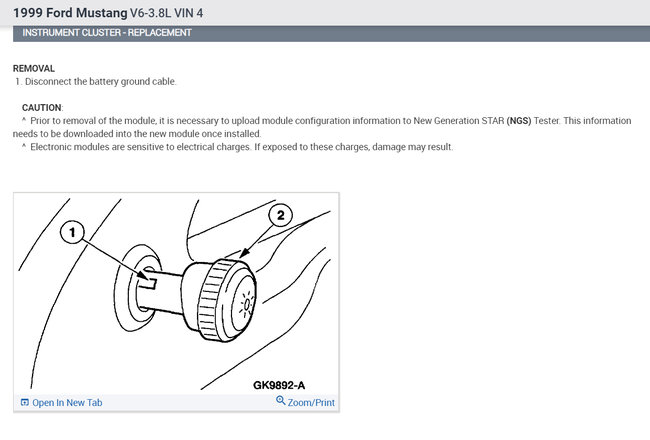 1999 Ford Mustang V6-3.8L VIN 4

INSTRUMENT CLUSTER - REPLACEMENT

REMOVAL

1. Disconnect the battery ground cable.

CAUTION:

^ Prior to removal of the module, it is necessary to upload module configuration information to New Generation STAR (NGS) Tester. This information needs to be downloaded into the new module once installed.

^ Electronic modules are sensitive to electrical charges. If exposed to these charges, damage may result.

1

2

GK9892-A

Open In New Tab

Zoom/Print