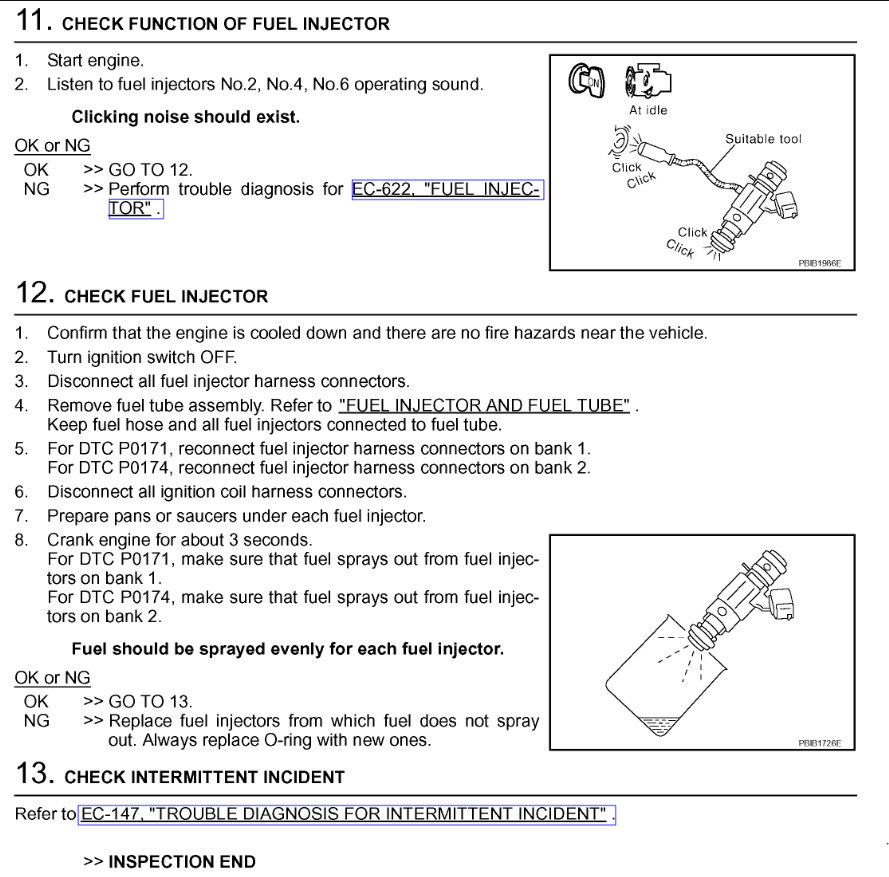 11. CHECK FUNCTION OF FUEL INJECTOR

1. Start engine.
2. Listen to fuel injectors No.2, No.4, No.6 operating sound.

Clicking noise should exist.

OK or NG
OK >> GO TO 12.
NG >> Perform trouble diagnosis for EC-622, "FUEL INJECTOR" .

ON
At idle
Suitable tool
Click
Click
Click
Click
PBIB1986E

12. CHECK FUEL INJECTOR

1. Confirm that the engine is cooled down and there are no fire hazards near the vehicle.
2. Turn ignition switch OFF.
3. Disconnect all fuel injector harness connectors.
4. Remove fuel tube assembly. Refer to "FUEL INJECTOR AND FUEL TUBE" .
Keep fuel hose and all fuel injectors connected to fuel tube.
5. For DTC P0171, reconnect fuel injector harness connectors on bank 1.
For DTC P0174, reconnect fuel injector harness connectors on bank 2.
6. Disconnect all ignition coil harness connectors.
7. Prepare pans or saucers under each fuel injector.
8. Crank engine for about 3 seconds.
For DTC P0171, make sure that fuel sprays out from fuel injectors on bank 1.
For DTC P0174, make sure that fuel sprays out from fuel injectors on bank 2.

Fuel should be sprayed evenly for each fuel injector.

OK or NG
OK >> GO TO 13.
NG >> Replace fuel injectors from which fuel does not spray out. Always replace O-ring with new ones.

PBIB1726E

13. CHECK INTERMITTENT INCIDENT

Refer to EC-147, "TROUBLE DIAGNOSIS FOR INTERMITTENT INCIDENT" .

>> INSPECTION END