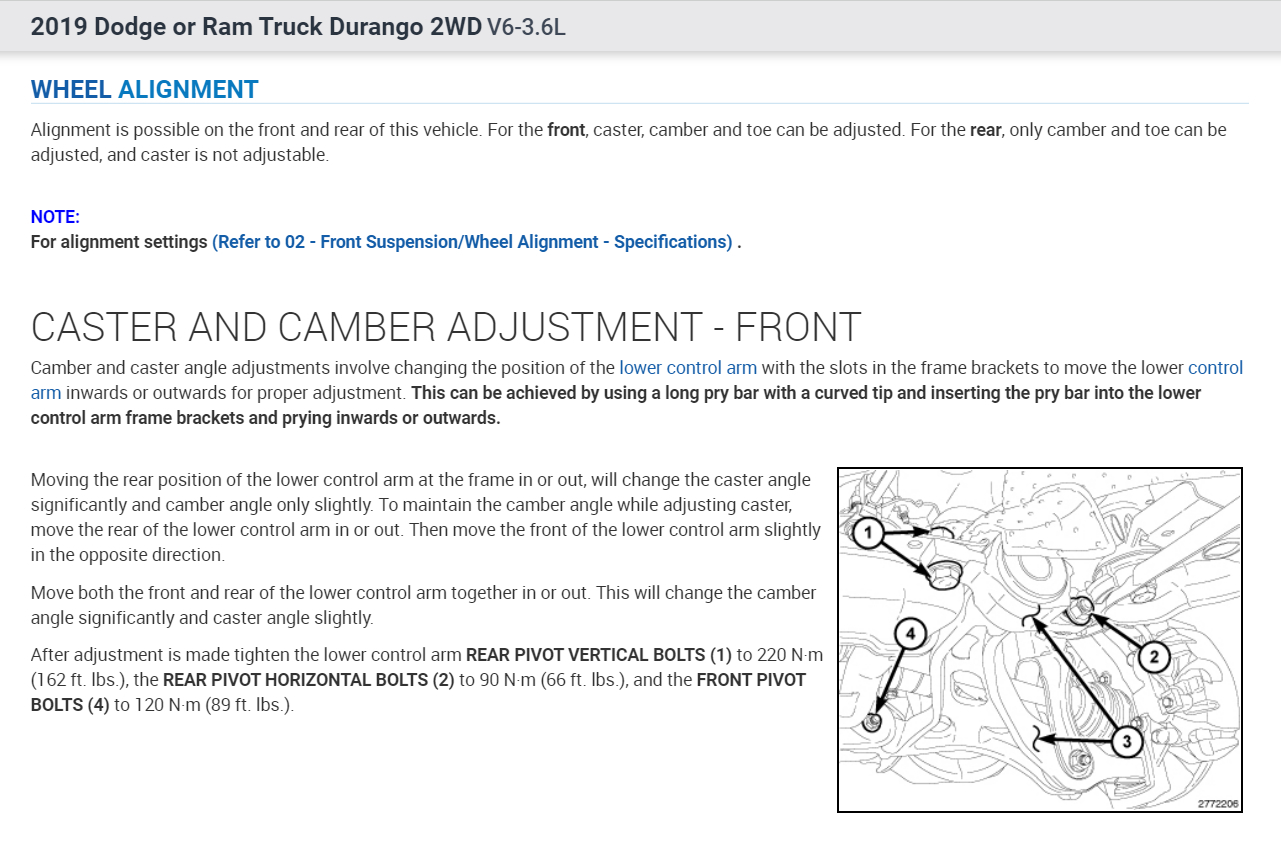 2019 Dodge or Ram Truck Durango 2WD V6-3.6L

WHEEL ALIGNMENT

Alignment is possible on the front and rear of this vehicle. For the front, caster, camber and toe can be adjusted. For the rear, only camber and toe can be adjusted, and caster is not adjustable.

NOTE:
For alignment settings (Refer to 02 - Front Suspension/Wheel Alignment - Specifications) .

CASTER AND CAMBER ADJUSTMENT - FRONT

Camber and caster angle adjustments involve changing the position of the lower control arm with the slots in the frame brackets to move the lower control arm inwards or outwards for proper adjustment. This can be achieved by using a long pry bar with a curved tip and inserting the pry bar into the lower control arm frame brackets and prying inwards or outwards.

Moving the rear position of the lower control arm at the frame in or out, will change the caster angle significantly and camber angle only slightly. To maintain the camber angle while adjusting caster, move the rear of the lower control arm in or out. Then move the front of the lower control arm slightly in the opposite direction.

Move both the front and rear of the lower control arm together in or out. This will change the camber angle significantly and caster angle slightly.

After adjustment is made tighten the lower control arm REAR PIVOT VERTICAL BOLTS (1) to 220 N·m (162 ft. lbs.), the REAR PIVOT HORIZONTAL BOLTS (2) to 90 N·m (66 ft. lbs.), and the FRONT PIVOT BOLTS (4) to 120 N·m (89 ft. lbs.).

1
2
3
4
2772206