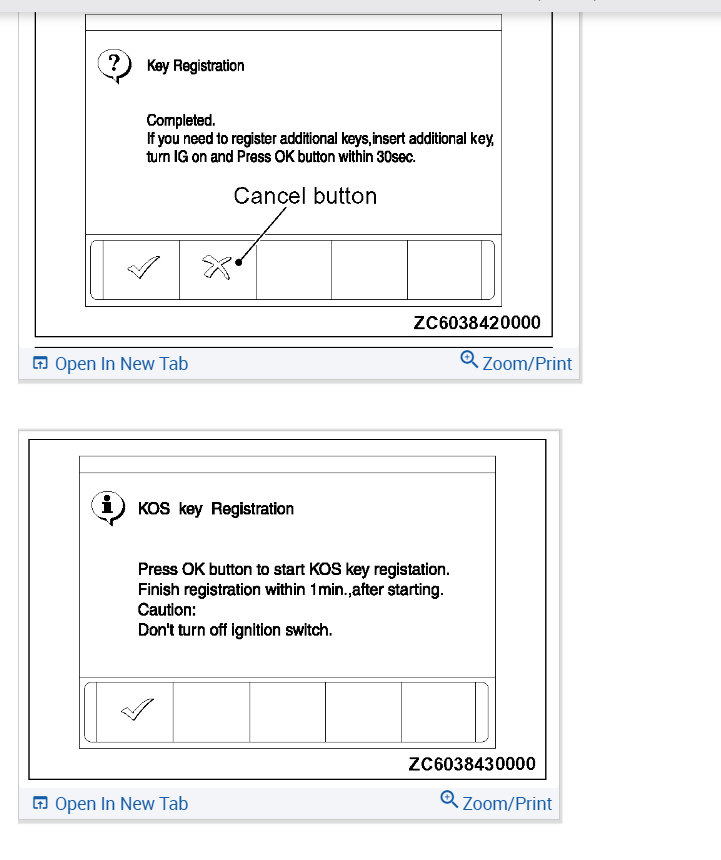 Key Registration

Completed.
If you need to register additional keys,insert additional key, turn IG on and Press OK button within 30sec.

Cancel button

ZC6038420000

Open In New Tab

Zoom/Print

KOS key Registration

Press OK button to start KOS key registation.
Finish registration within 1min.,after starting.
Caution:
Don't turn off ignition switch.

ZC6038430000

Open In New Tab

Zoom/Print