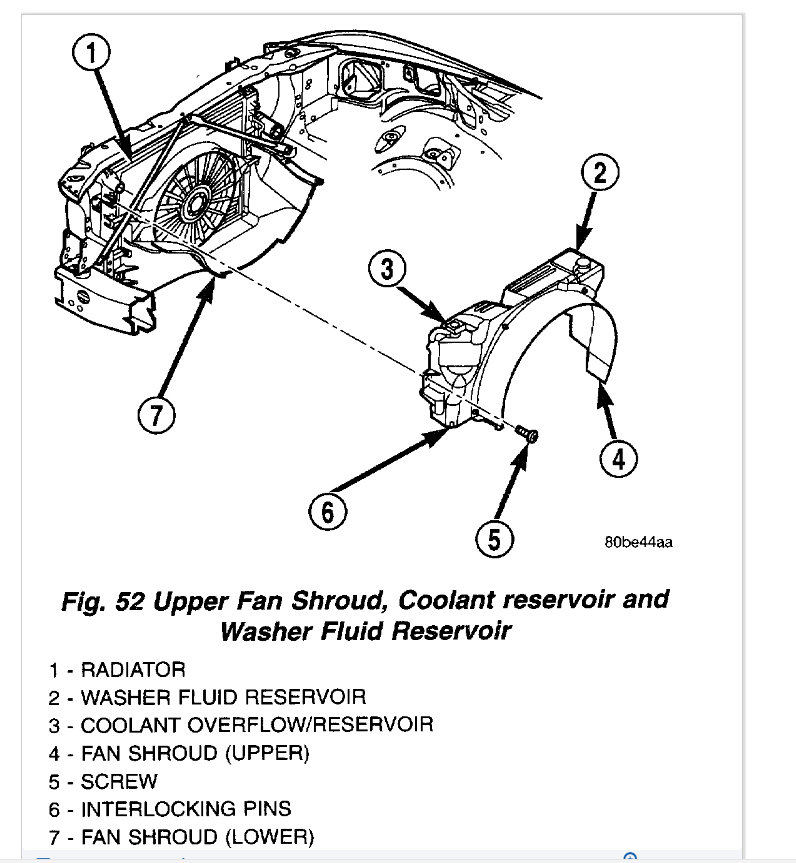 1
2
3
7
4
6
5
80be44aa

Fig. 52 Upper Fan Shroud, Coolant reservoir and Washer Fluid Reservoir

1 - RADIATOR
2 - WASHER FLUID RESERVOIR
3 - COOLANT OVERFLOW/RESERVOIR
4 - FAN SHROUD (UPPER)
5 - SCREW
6 - INTERLOCKING PINS
7 - FAN SHROUD (LOWER)