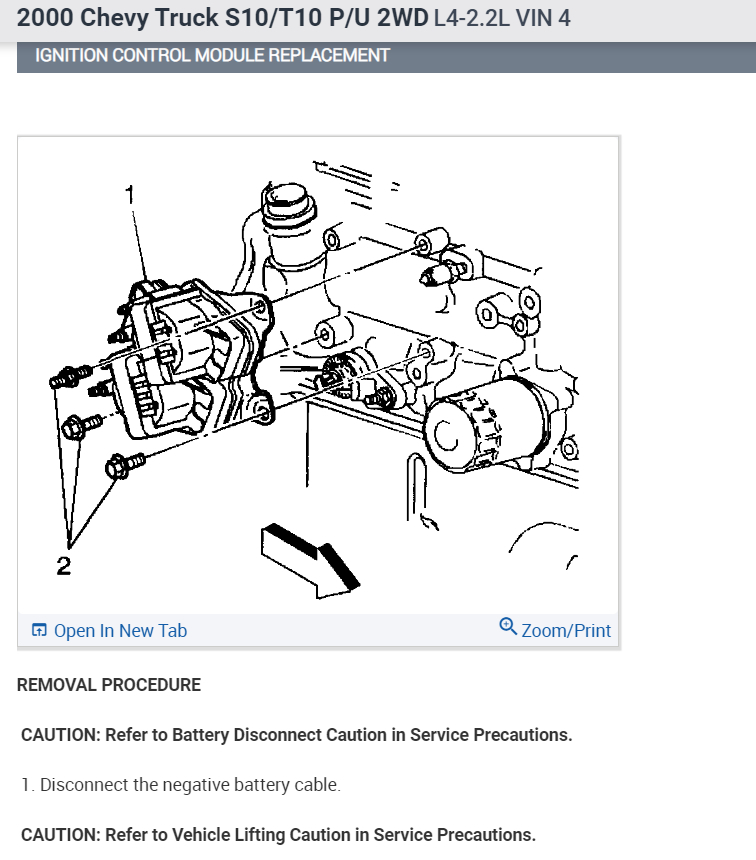 2000 Chevy Truck S10/T10 P/U 2WD L4-2.2L VIN 4

IGNITION CONTROL MODULE REPLACEMENT

1

2

Open In New Tab

Zoom/Print

REMOVAL PROCEDURE

CAUTION: Refer to Battery Disconnect Caution in Service Precautions.

1. Disconnect the negative battery cable.

CAUTION: Refer to Vehicle Lifting Caution in Service Precautions.