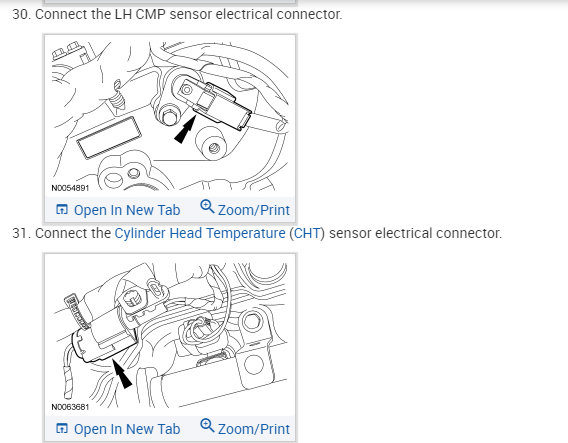 30. Connect the LH CMP sensor electrical connector.

N0054891

Open In New Tab Zoom/Print

31. Connect the Cylinder Head Temperature (CHT) sensor electrical connector.

N0063681

Open In New Tab Zoom/Print