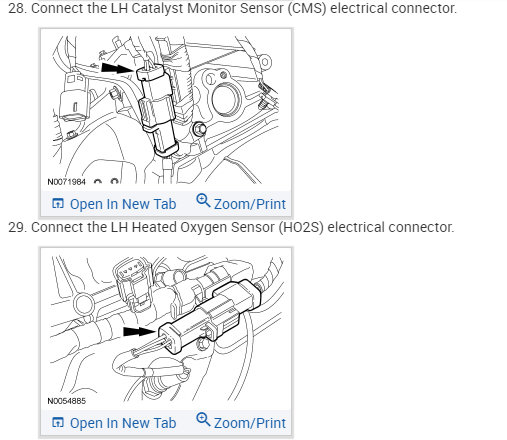 28. Connect the LH Catalyst Monitor Sensor (CMS) electrical connector.

N0071984

Open In New Tab Zoom/Print

29. Connect the LH Heated Oxygen Sensor (HO2S) electrical connector.

N0054885

Open In New Tab Zoom/Print