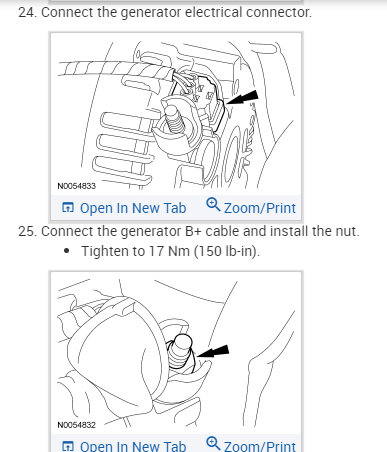 24. Connect the generator electrical connector.

N0054833

Open In New Tab Zoom/Print

25. Connect the generator B+ cable and install the nut.

• Tighten to 17 Nm (150 lb-in).

N0054832

Open In New Tab Zoom/Print