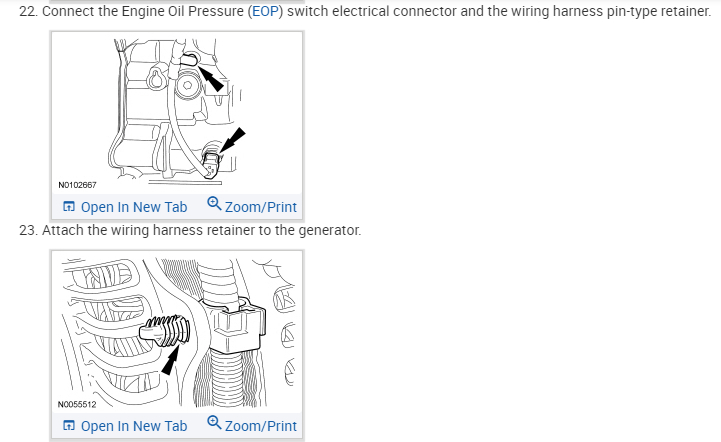 22. Connect the Engine Oil Pressure (EOP) switch electrical connector and the wiring harness pin-type retainer.

N0102667

Open In New Tab Zoom/Print

23. Attach the wiring harness retainer to the generator.

N0055512

Open In New Tab Zoom/Print