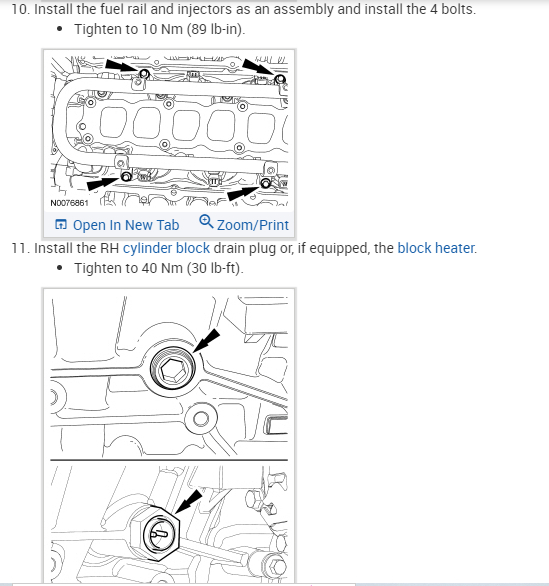 10. Install the fuel rail and injectors as an assembly and install the 4 bolts.

• Tighten to 10 Nm (89 lb-in).

N0076861

Open In New Tab Zoom/Print

11. Install the RH cylinder block drain plug or, if equipped, the block heater.

• Tighten to 40 Nm (30 lb-ft).