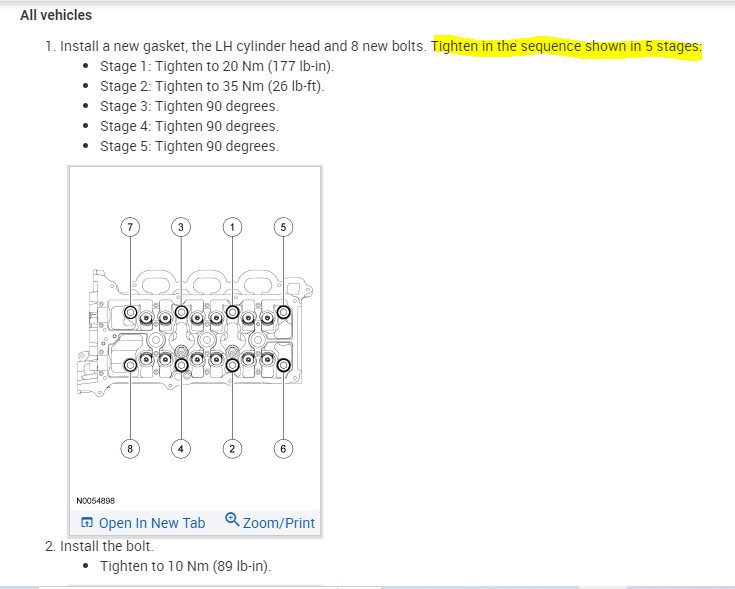 All vehicles

1. Install a new gasket, the LH cylinder head and 8 new bolts. Tighten in the sequence shown in 5 stages:
- Stage 1: Tighten to 20 Nm (177 lb-in).
- Stage 2: Tighten to 35 Nm (26 lb-ft).
- Stage 3: Tighten 90 degrees.
- Stage 4: Tighten 90 degrees.
- Stage 5: Tighten 90 degrees.

7 3 1 5

8 4 2 6

N0054898

Open In New Tab Zoom/Print

2. Install the bolt.
- Tighten to 10 Nm (89 lb-in).